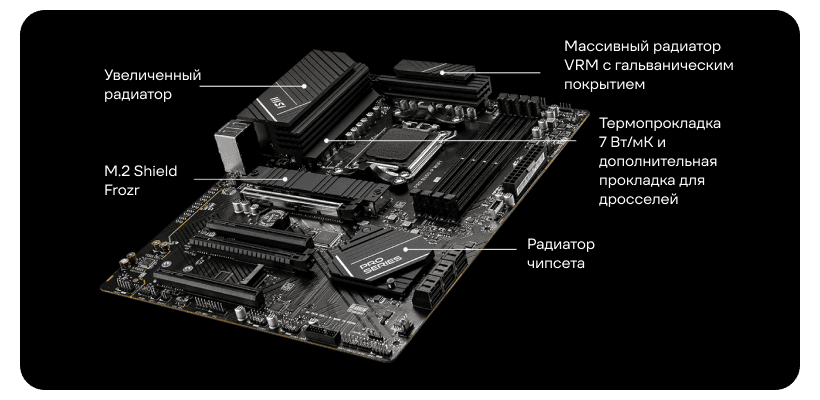 Увеличенный радиатор

M.2 Shield Frozr

Массивный радиатор VRM с гальваническим покрытием

Термопрокладка 7 Вт/мК и дополнительная прокладка для дросселей

Радиатор чипсета

MSI

PRO SERIES